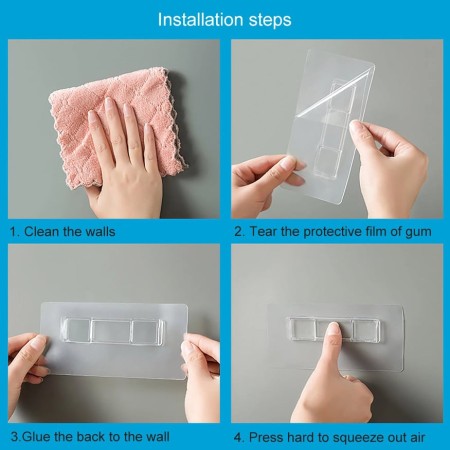 Installation steps

1. Clean the walls

2. Tear the protective film of gum

3.Glue the back to the wall

4. Press hard to squeeze out air